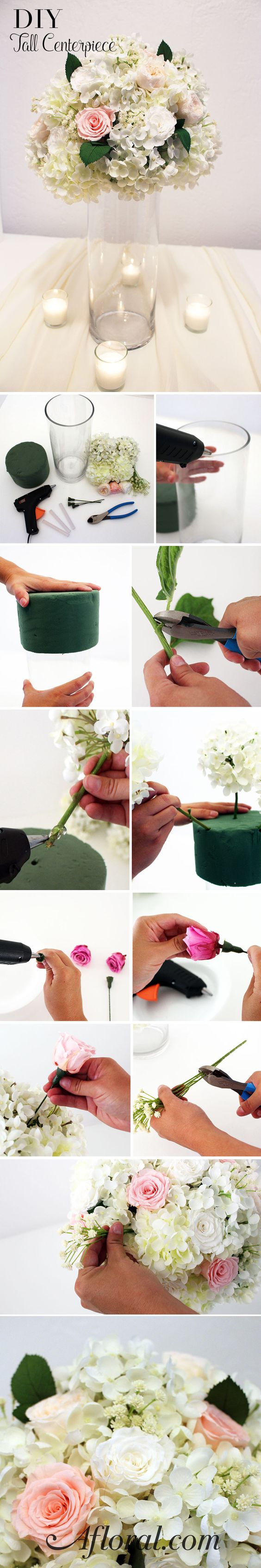 DIY
Tall Centerpiece

Afloral.com